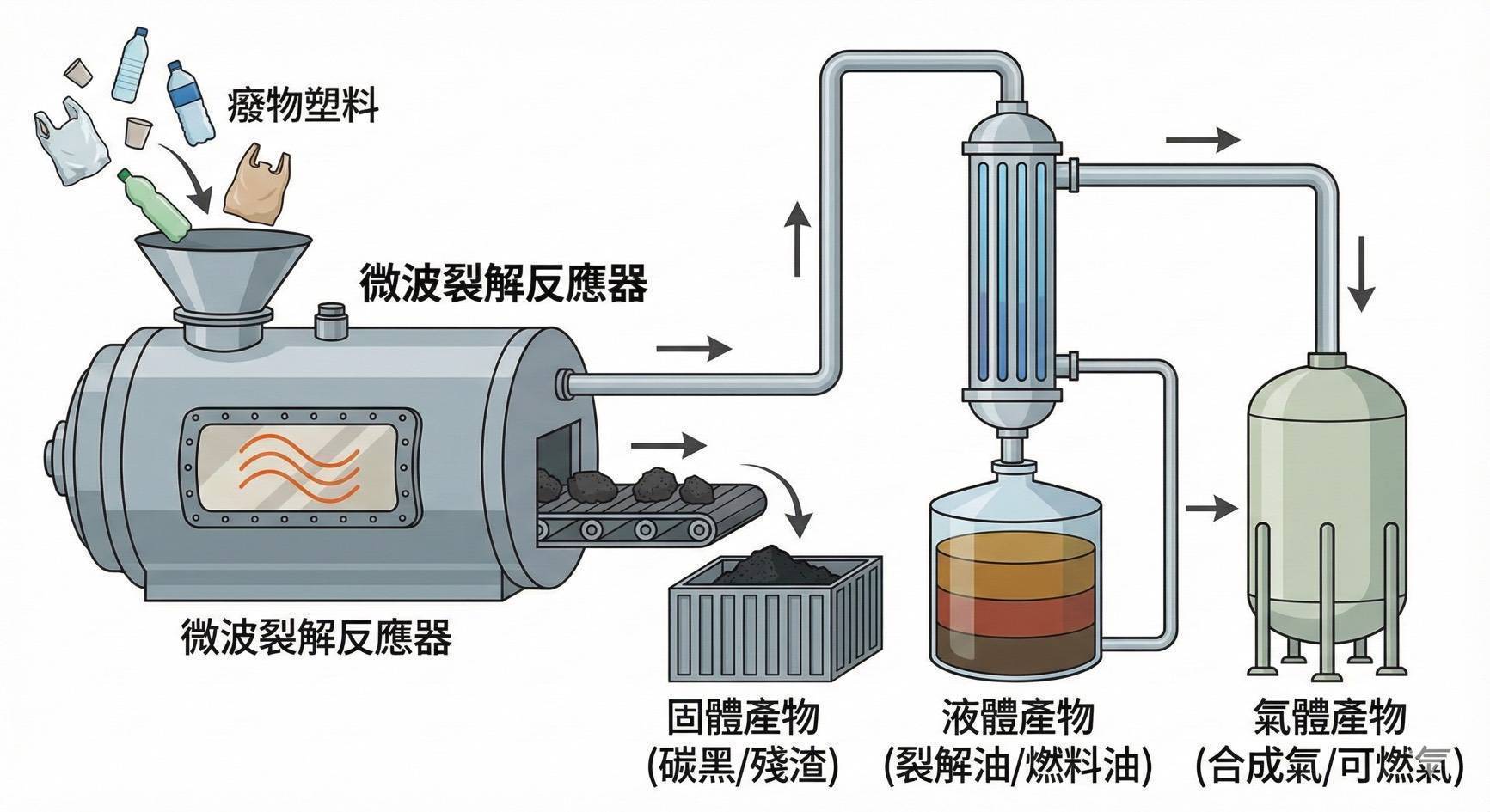 廢物塑料

微波裂解反應器

微波裂解反應器

固體產物
(碳黑/殘渣)

液體產物
(裂解油/燃料油)

氣體產物
(合成氣/可燃氣)